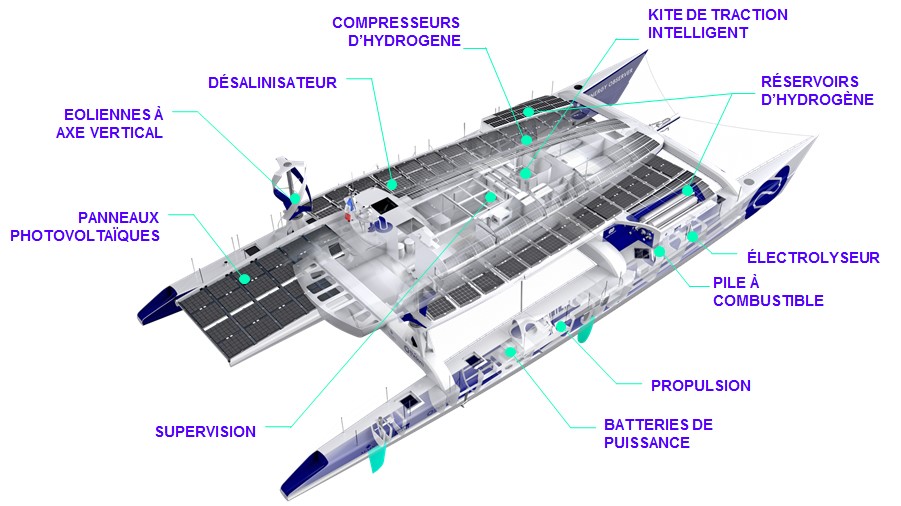 COMPRESSEURS D'HYDROGENE

KITE DE TRACTION INTELLIGENT

DÉSALINISATEUR

RÉSERVOIRS D'HYDROGÈNE

EOLIENNES À AXE VERTICAL

PANNEAUX PHOTOVOLTAÏQUES

ÉLECTROLYSEUR

PILE À COMBUSTIBLE

PROPULSION

SUPERVISION

BATTERIES DE PUISSANCE

ENERGY OBSERVER